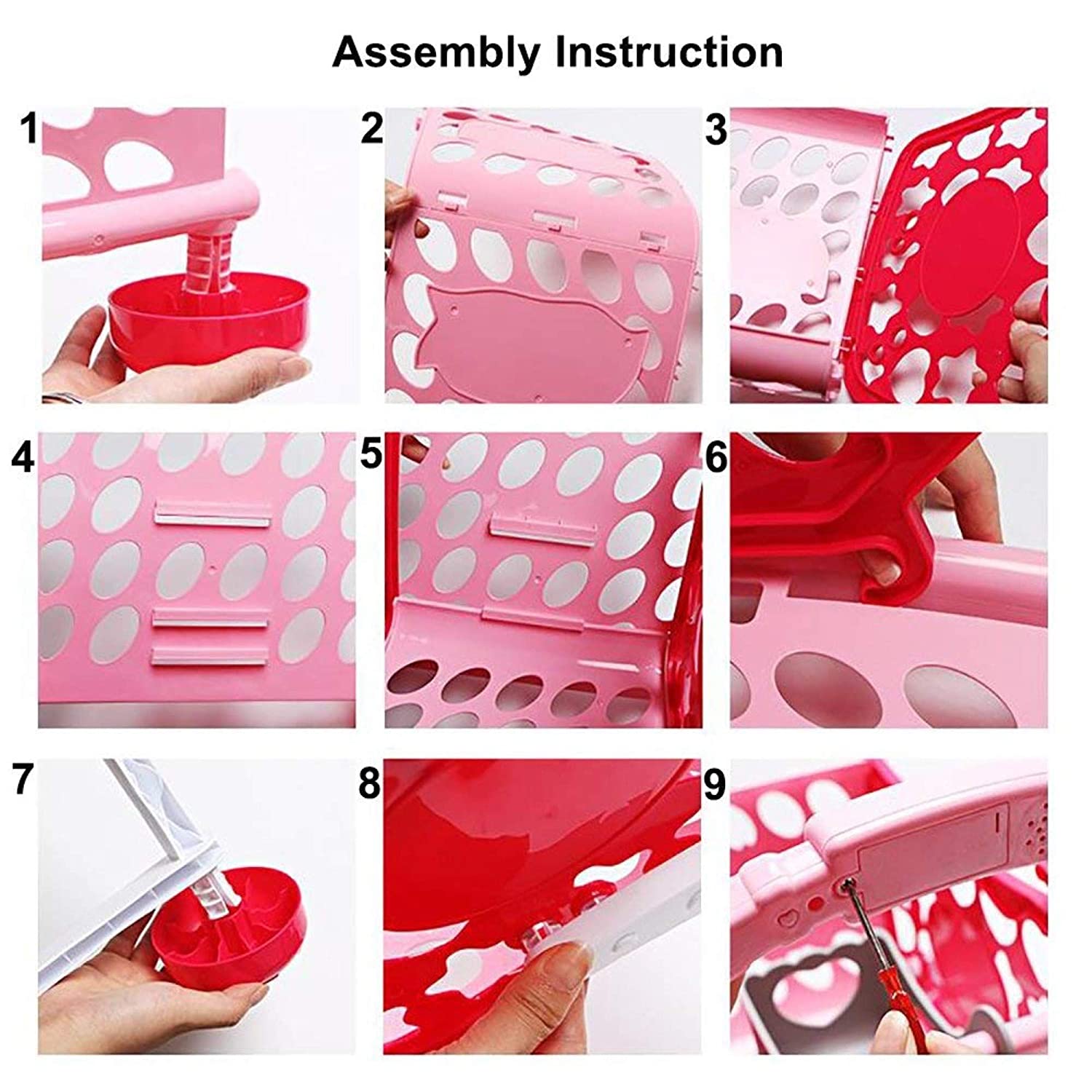 Assembly Instruction

1

2

3

4

5

6

7

8

9